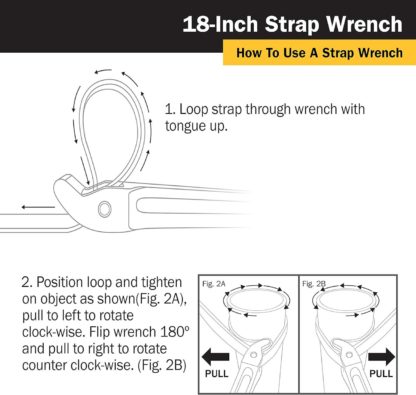 18-Inch Strap Wrench

How To Use A Strap Wrench

1. Loop strap through wrench with tongue up.

2. Position loop and tighten on object as shown(Fig. 2A), pull to left to rotate clock-wise. Flip wrench 180º and pull to right to rotate counter clock-wise. (Fig. 2B)

Fig. 2A

PULL

Fig. 2B

PULL