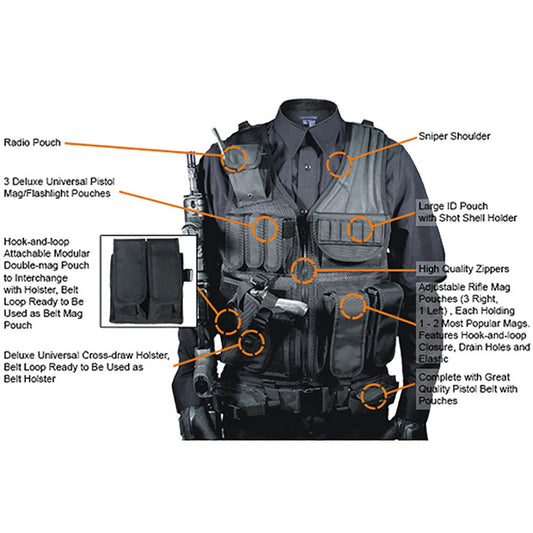 Radio Pouch

3 Deluxe Universal Pistol Mag/Flashlight Pouches

Hook-and-loop Attachable Modular Double-mag Pouch to Interchange with Holster, Belt Loop Ready to Be Used as Belt Mag Pouch

Deluxe Universal Cross-draw Holster, Belt Loop Ready to Be Used as Belt Holster

Sniper Shoulder

Large ID Pouch with Shot Shell Holder

High Quality Zippers

Adjustable Rifle Mag Pouches (3 Right, 1 Left) , Each Holding 1 - 2 Most Popular Mags. Features Hook-and-loop Closure, Drain Holes and Elastic

Complete with Great Quality Pistol Belt with Pouches