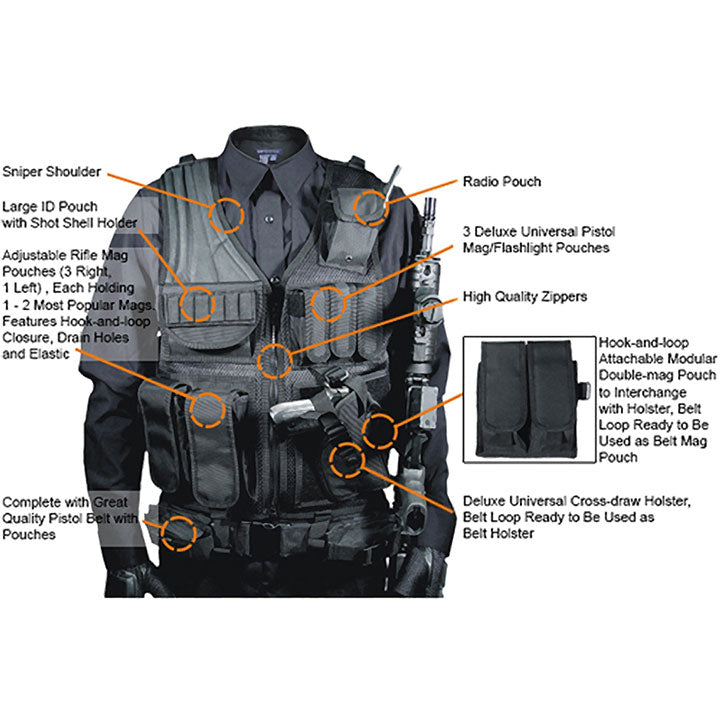 Sniper Shoulder

Large ID Pouch with Shot Shell Holder

Adjustable Rifle Mag Pouches (3 Right, 1 Left) , Each Holding 1 - 2 Most Popular Mags. Features Hook-and-loop Closure, Drain Holes and Elastic

Complete with Great Quality Pistol Belt with Pouches

Radio Pouch

3 Deluxe Universal Pistol Mag/Flashlight Pouches

High Quality Zippers

Hook-and-loop Attachable Modular Double-mag Pouch to Interchange with Holster, Belt Loop Ready to Be Used as Belt Mag Pouch

Deluxe Universal Cross-draw Holster, Belt Loop Ready to Be Used as Belt Holster