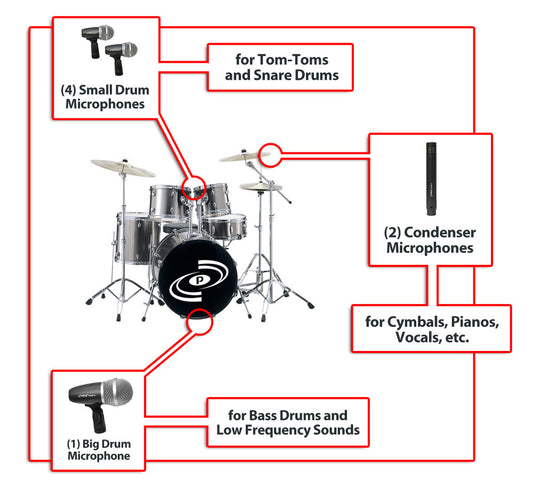 (4) Small Drum Microphones

for Tom-Toms and Snare Drums

P

(2) Condenser Microphones

for Cymbals, Pianos, Vocals, etc.

(1) Big Drum Microphone

for Bass Drums and Low Frequency Sounds