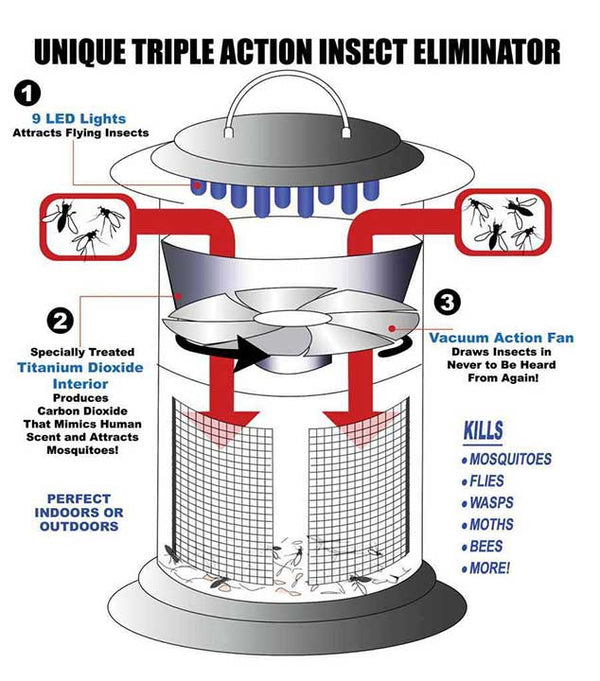 UNIQUE TRIPLE ACTION INSECT ELIMINATOR

1
9 LED Lights
Attracts Flying Insects

2
Specially Treated
Titanium Dioxide Interior
Produces Carbon Dioxide That Mimics Human Scent and Attracts Mosquitoes!

3
Vacuum Action Fan
Draws Insects in Never to Be Heard From Again!

PERFECT INDOORS OR OUTDOORS

KILLS
• MOSQUITOES
• FLIES
• WASPS
• MOTHS
• BEES
• MORE!